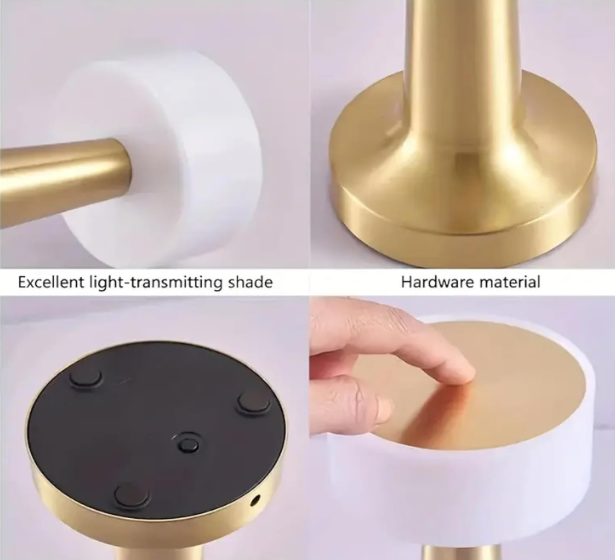 Excellent light-transmitting shade

Hardware material